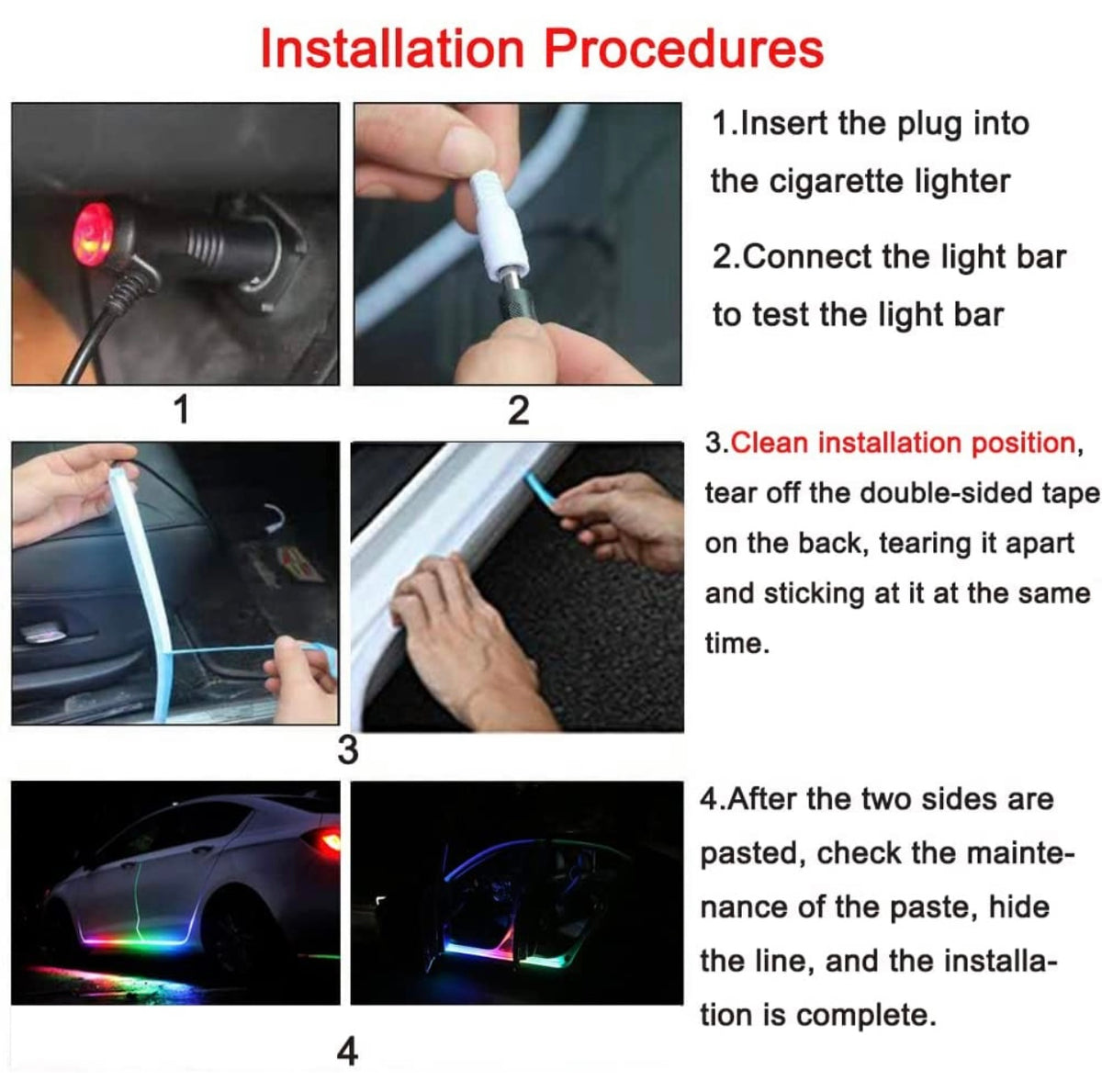 Installation Procedures

1

2

1.Insert the plug into the cigarette lighter

2.Connect the light bar to test the light bar

3

3.Clean installation position, tear off the double-sided tape on the back, tearing it apart and sticking at it at the same time.

4

4.After the two sides are pasted, check the maintenance of the paste, hide the line, and the installation is complete.