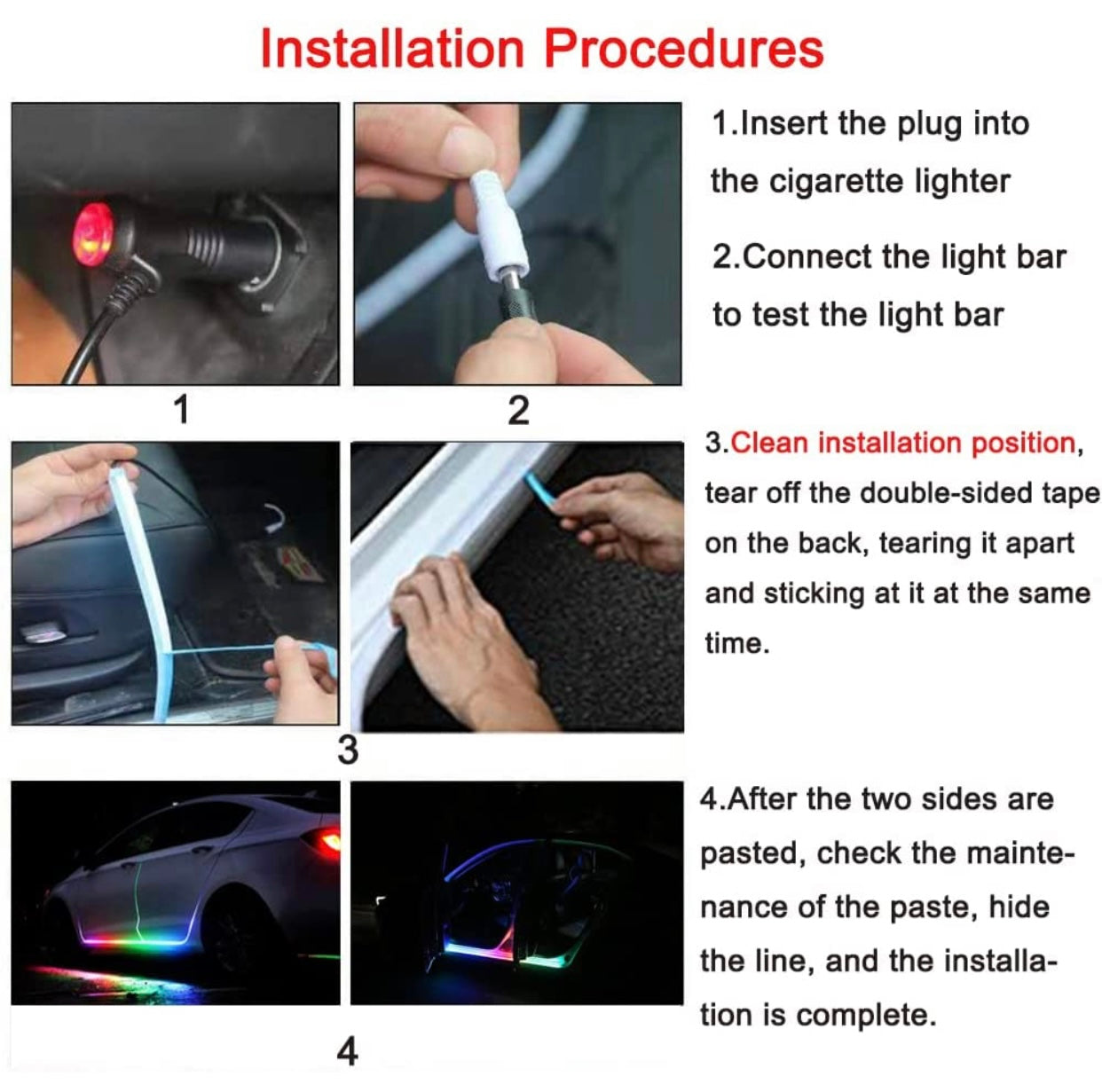 Installation Procedures

1

2

1.Insert the plug into the cigarette lighter

2.Connect the light bar to test the light bar

3

3.Clean installation position, tear off the double-sided tape on the back, tearing it apart and sticking at it at the same time.

4

4.After the two sides are pasted, check the maintenance of the paste, hide the line, and the installation is complete.